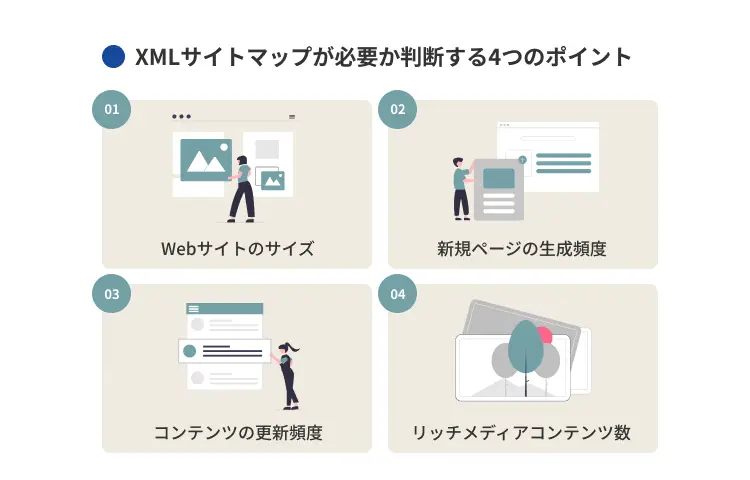 XMLサイトマップが必要か判断する4つのポイント

01

Webサイトのサイズ

02

新規ページの生成頻度

03

コンテンツの更新頻度

04

リッチメディアコンテンツ数