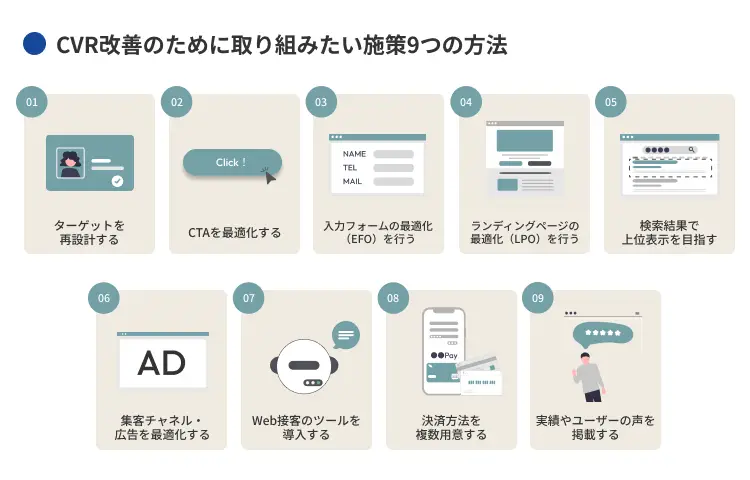 CVR改善のために取り組みたい施策9つの方法

01
ターゲットを再設計する

02
Click !
CTAを最適化する

03
NAME
TEL
MAIL
入力フォームの最適化（EFO）を行う

04
ランディングページの最適化（LPO）を行う

05
検索結果で上位表示を目指す

06
AD
集客チャネル・広告を最適化する

07
Web接客のツールを導入する

08
●●Pay
決済方法を複数用意する

09
実績やユーザーの声を掲載する