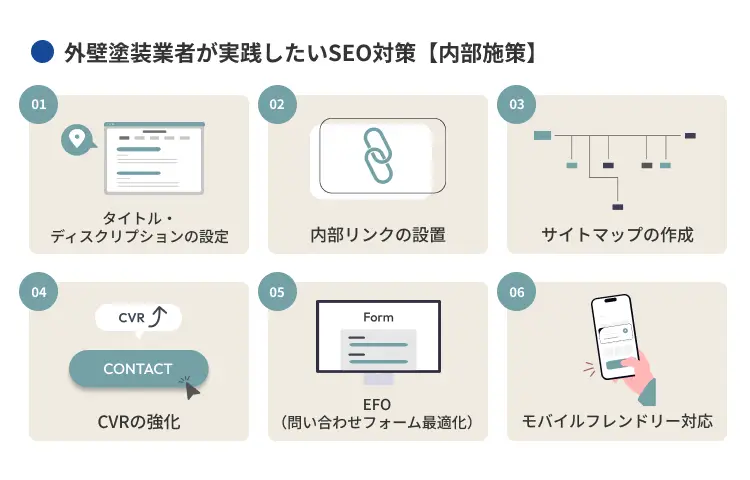 外壁塗装業者が実践したいSEO対策【内部施策】

01

タイトル・ディスクリプションの設定

02

内部リンクの設置

03

サイトマップの作成

04

CVR

CONTACT

CVRの強化

05

Form

EFO
（問い合わせフォーム最適化）

06

モバイルフレンドリー対応