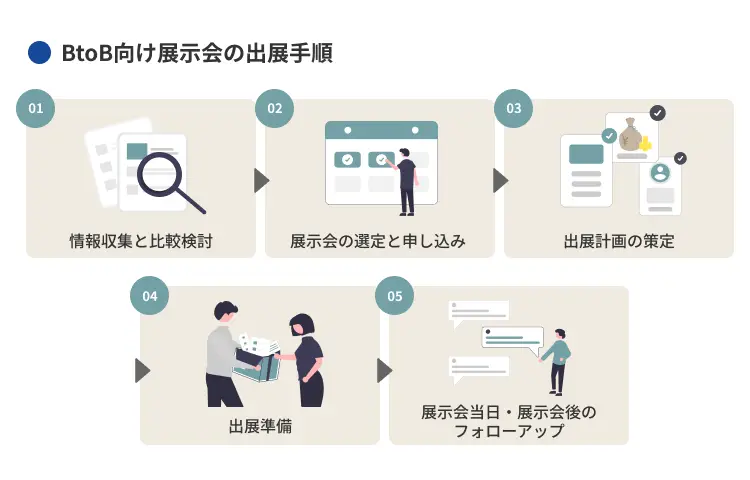 BtoB向け展示会の出展手順

01
情報収集と比較検討

02
展示会の選定と申し込み

03
出展計画の策定

04
出展準備

05
展示会当日・展示会後のフォローアップ