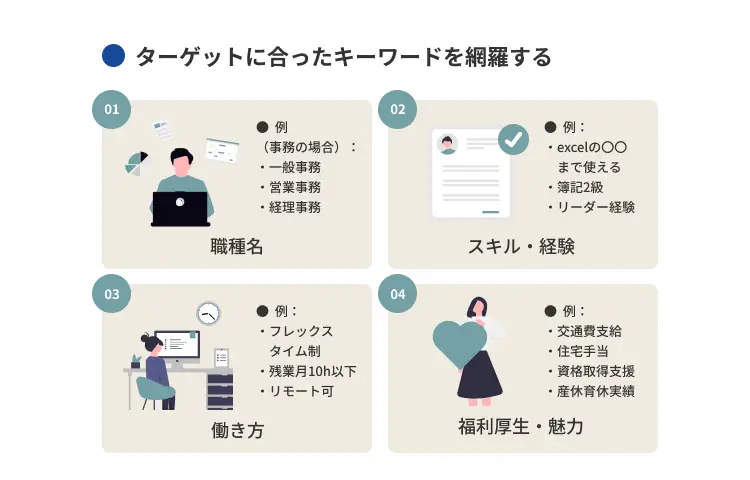 ターゲットに合ったキーワードを網羅する

01

● 例
（事務の場合）：
・一般事務
・営業事務
・経理事務

職種名

02

● 例：
・excelの〇〇まで使える
・簿記2級
・リーダー経験

スキル・経験

03

● 例：
・フレックスタイム制
・残業月10h以下
・リモート可

働き方

04

● 例：
・交通費支給
・住宅手当
・資格取得支援
・産休育休実績

福利厚生・魅力