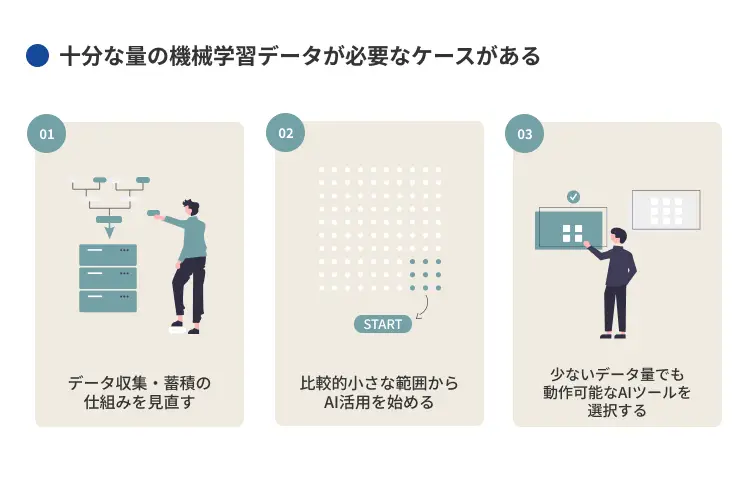 十分な量の機械学習データが必要なケースがある

01

データ収集・蓄積の仕組みを見直す

02

START

比較的小さな範囲からAI活用を始める

03

少ないデータ量でも動作可能なAIツールを選択する