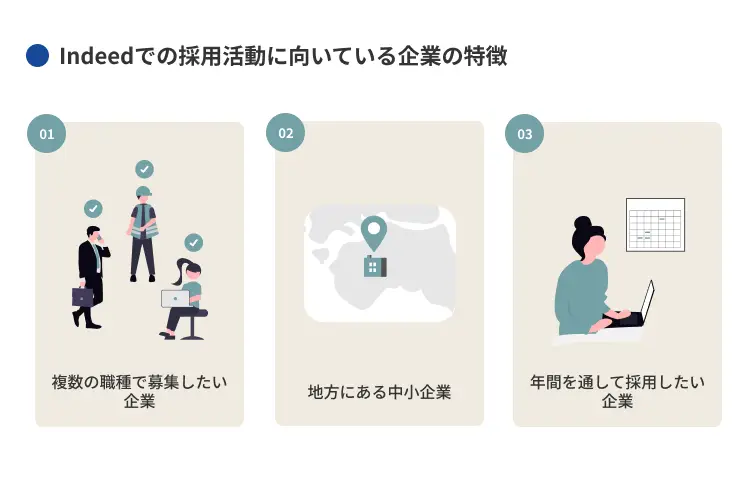 Indeedでの採用活動に向いている企業の特徴

01

複数の職種で募集したい企業

02

地方にある中小企業

03

年間を通して採用したい企業